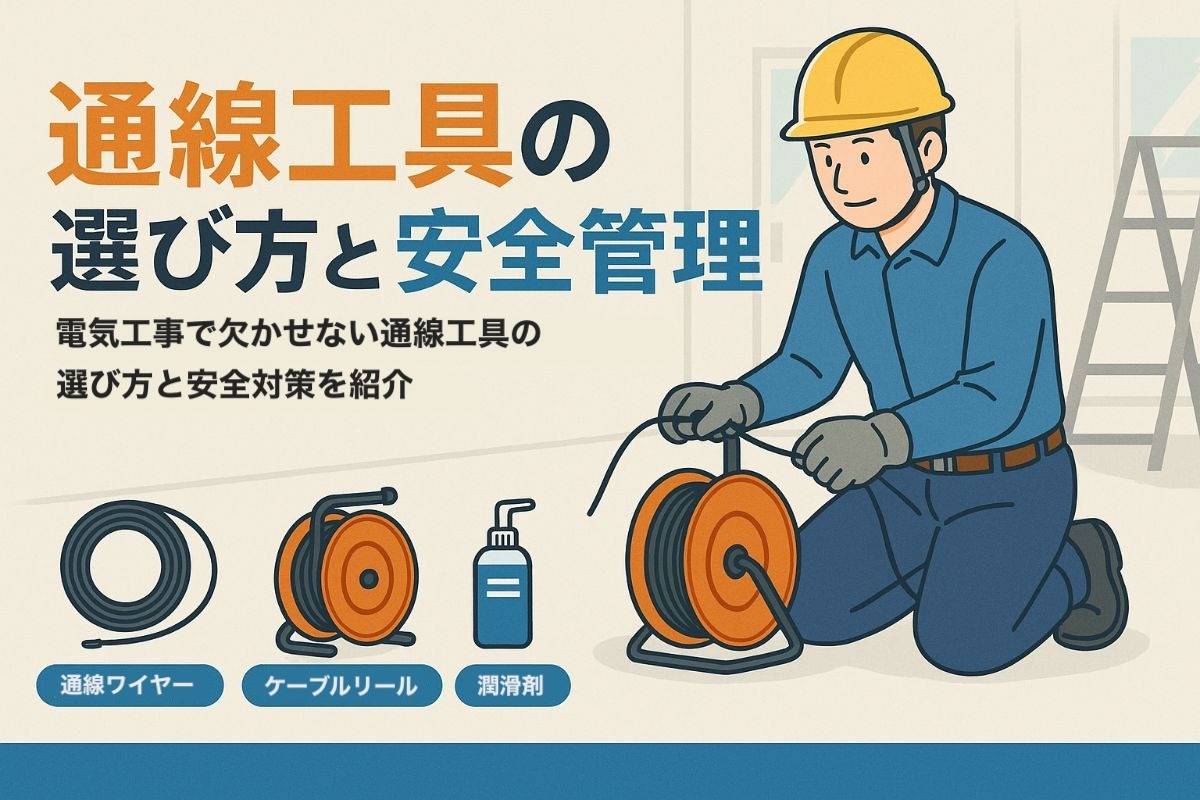 通線工具の
選び方と安全管理

電気工事で欠かせない通線工具の
選び方と安全対策を紹介

通線ワイヤー

ケーブルリール

潤滑剤