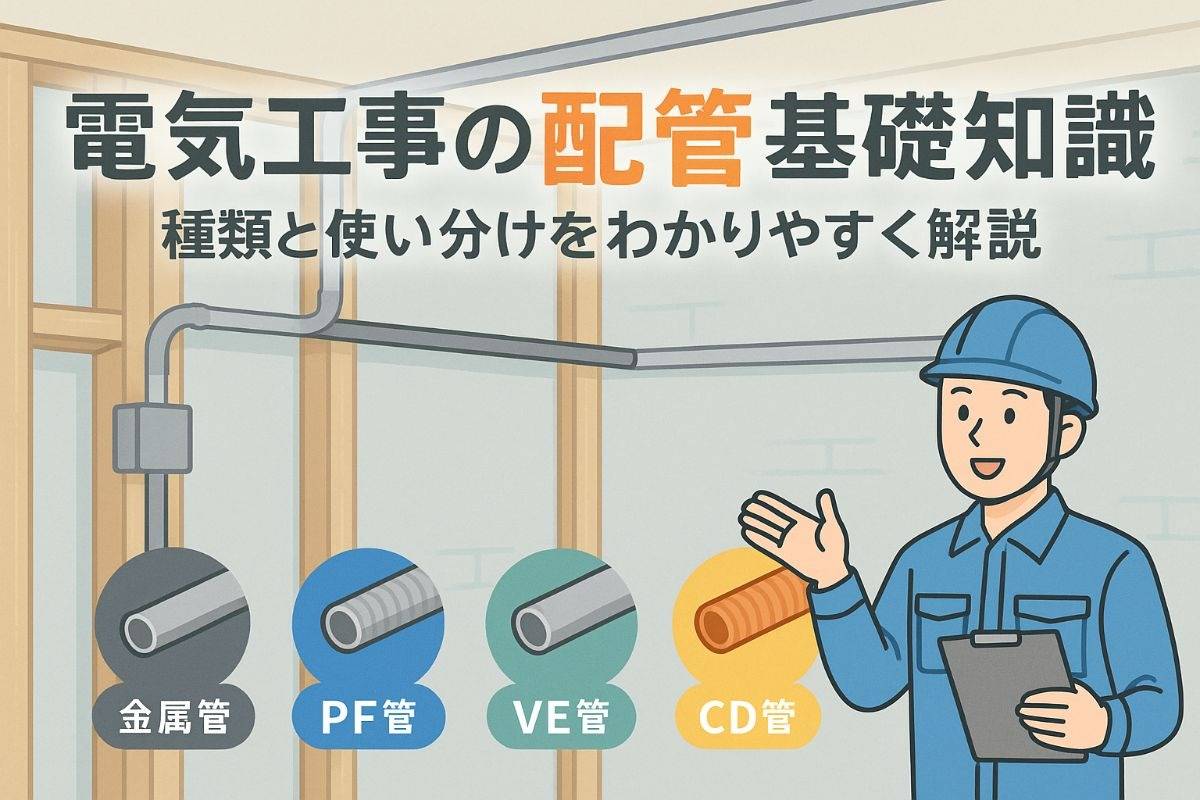 電気工事の配管基礎知識
種類と使い分けをわかりやすく解説

金属管

PF管

VE管

CD管