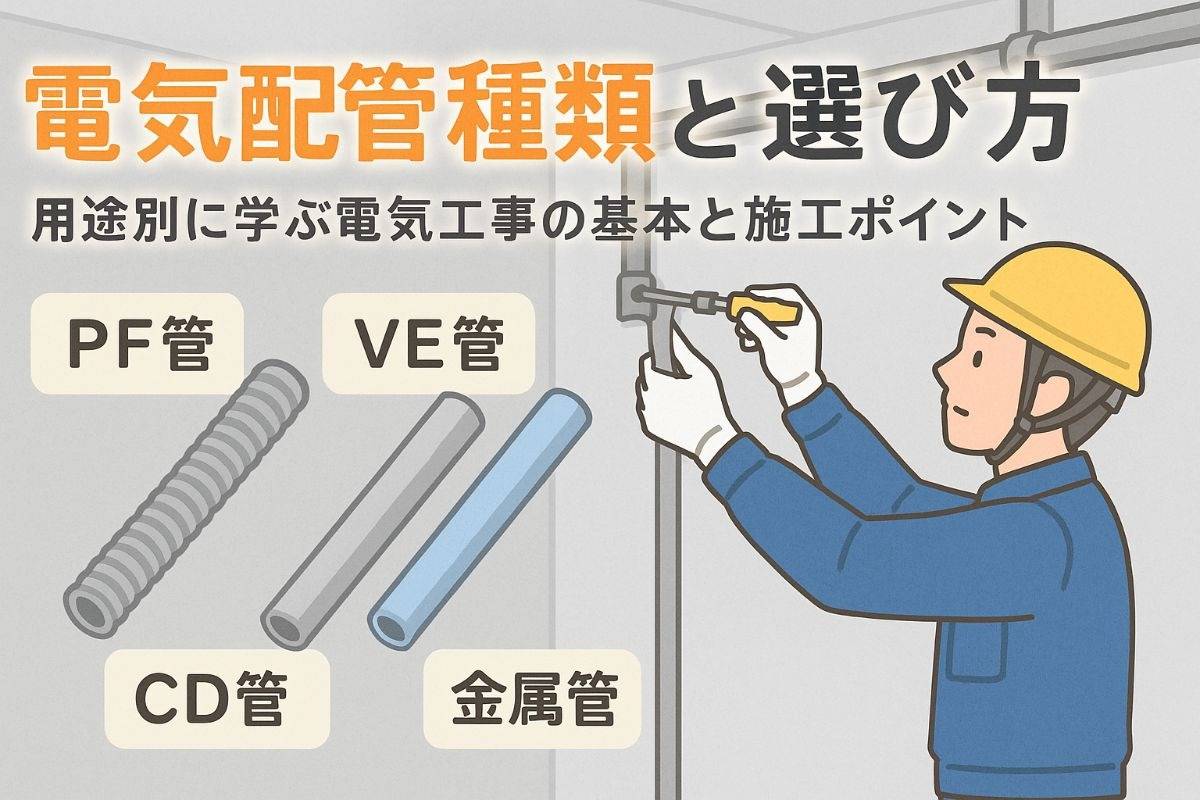 電気配管種類と選び方

用途別に学ぶ電気工事の基本と施工ポイント

PF管

VE管

CD管

金属管