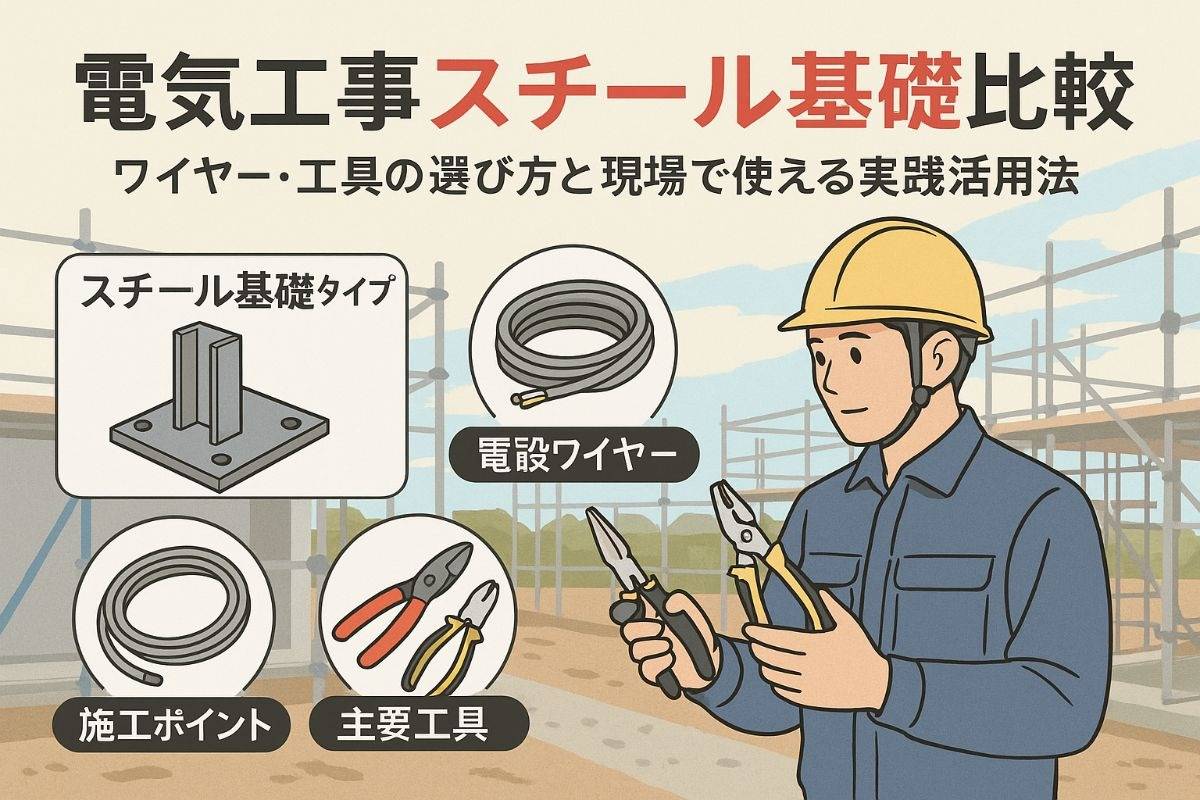 電気工事スチール基礎比較
ワイヤー･工具の選び方と現場で使える実践活用法

スチール基礎タイプ

電設ワイヤー

施工ポイント

主要工具