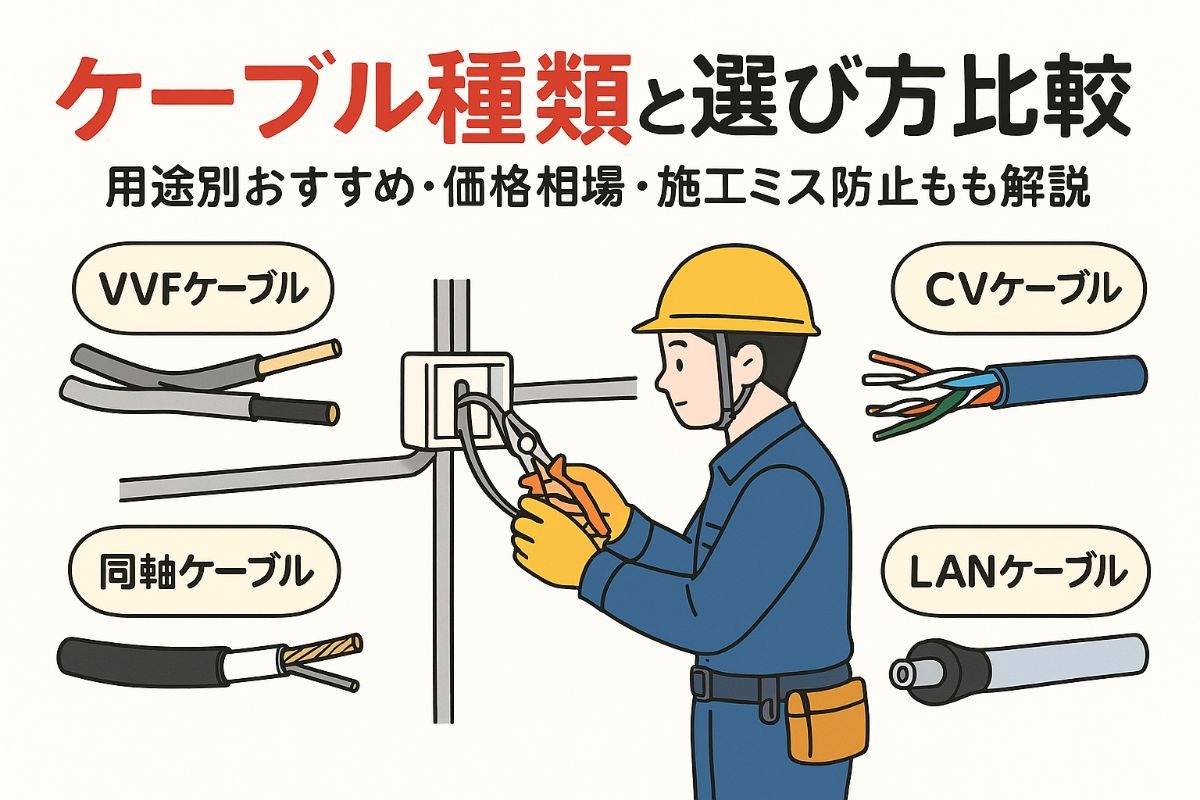 ケーブル種類と選び方比較

用途別おすすめ・価格相場・施工ミス防止もも解説

VVFケーブル

CVケーブル

同軸ケーブル

LANケーブル