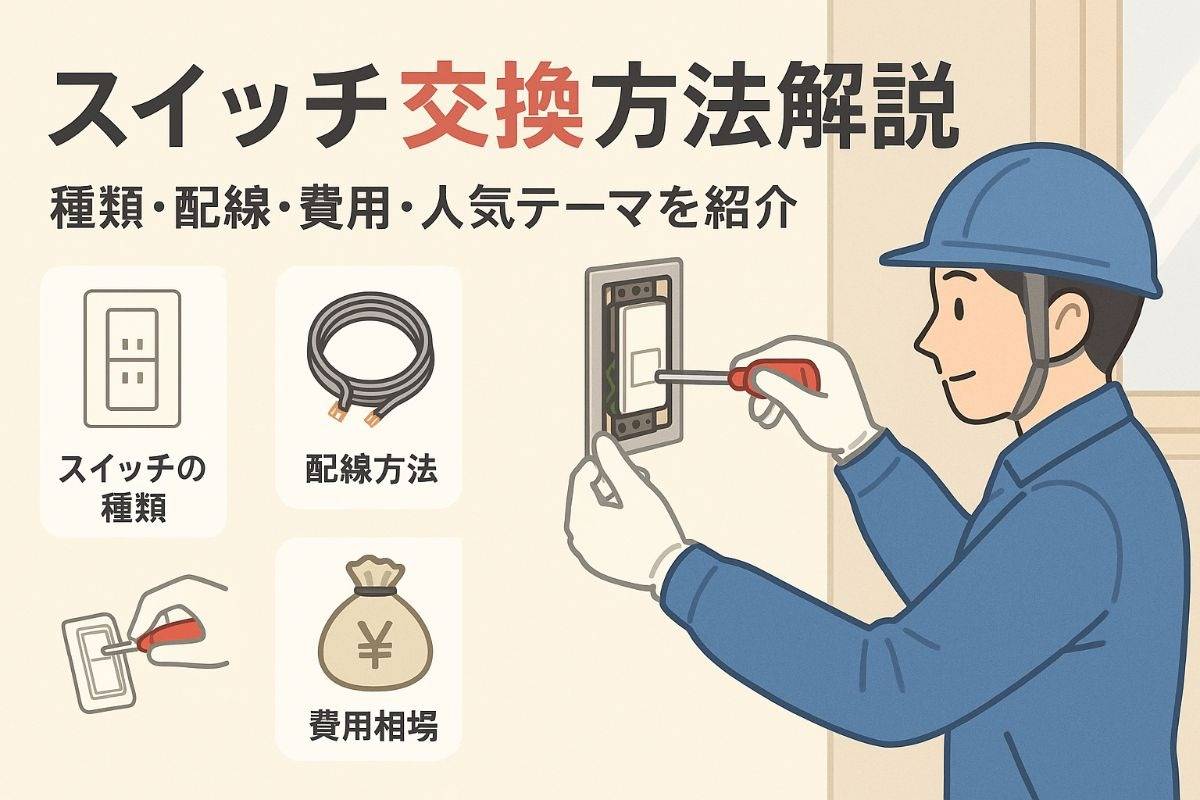 スイッチ交換方法解説

種類・配線・費用・人気テーマを紹介

スイッチの種類

配線方法

¥

費用相場